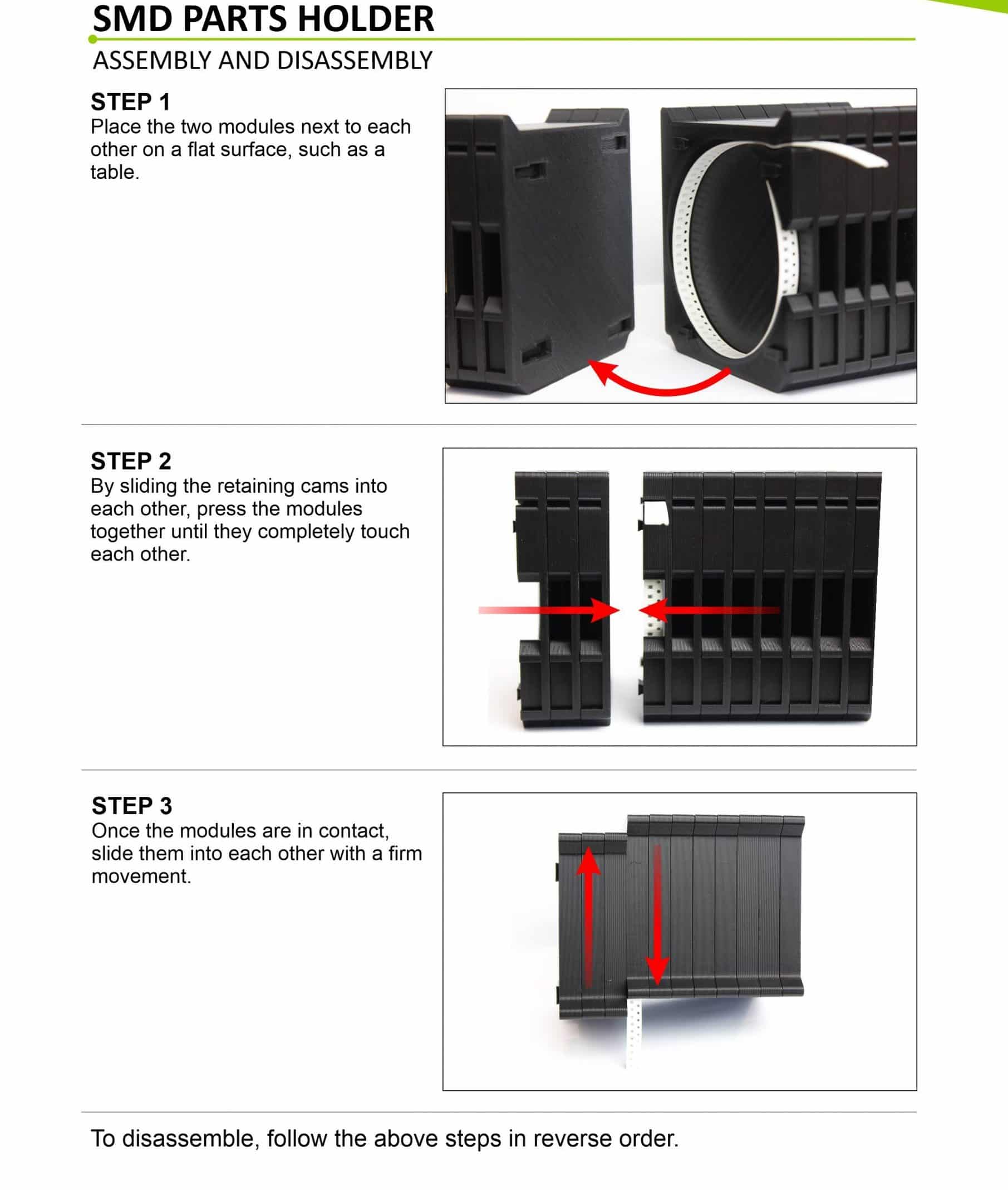 SMD PARTS HOLDER

ASSEMBLY AND DISASSEMBLY

STEP 1
Place the two modules next to each other on a flat surface, such as a table.

STEP 2
By sliding the retaining cams into each other, press the modules together until they completely touch each other.

STEP 3
Once the modules are in contact, slide them into each other with a firm movement.

To disassemble, follow the above steps in reverse order.